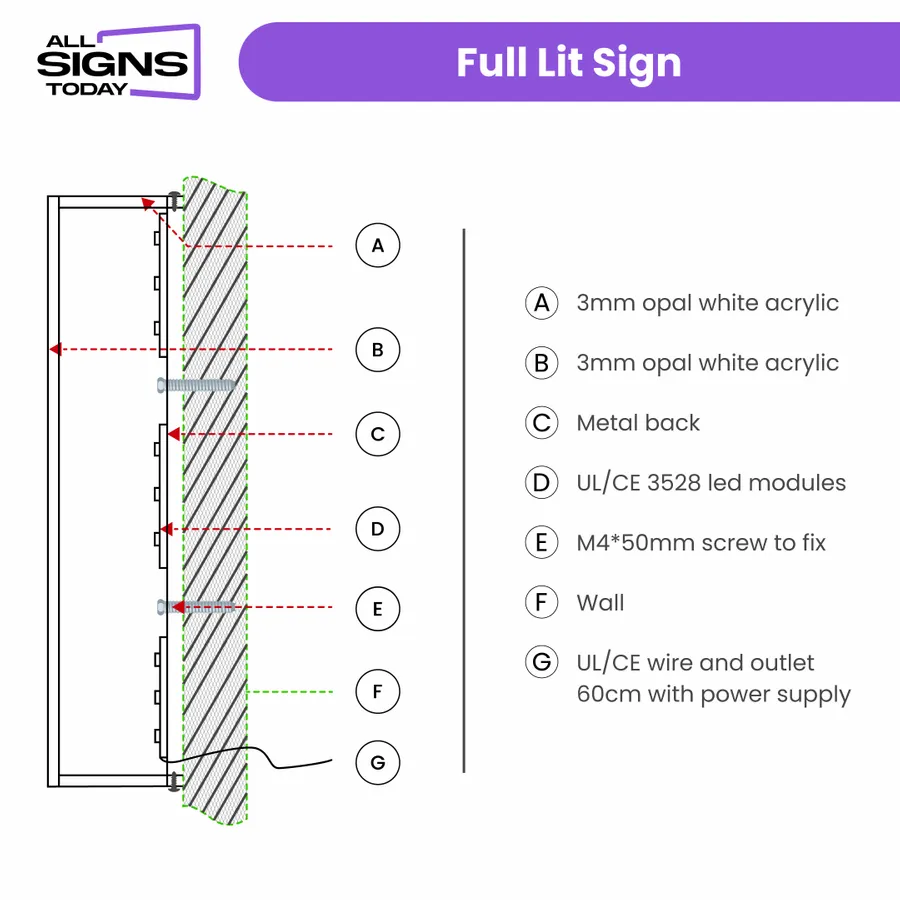 ALL SIGNS TODAY

Full Lit Sign

A

B

C

D

E

F

G

A 3mm opal white acrylic

B 3mm opal white acrylic

C Metal back

D UL/CE 3528 led modules

E M4*50mm screw to fix

F Wall

G UL/CE wire and outlet 60cm with power supply